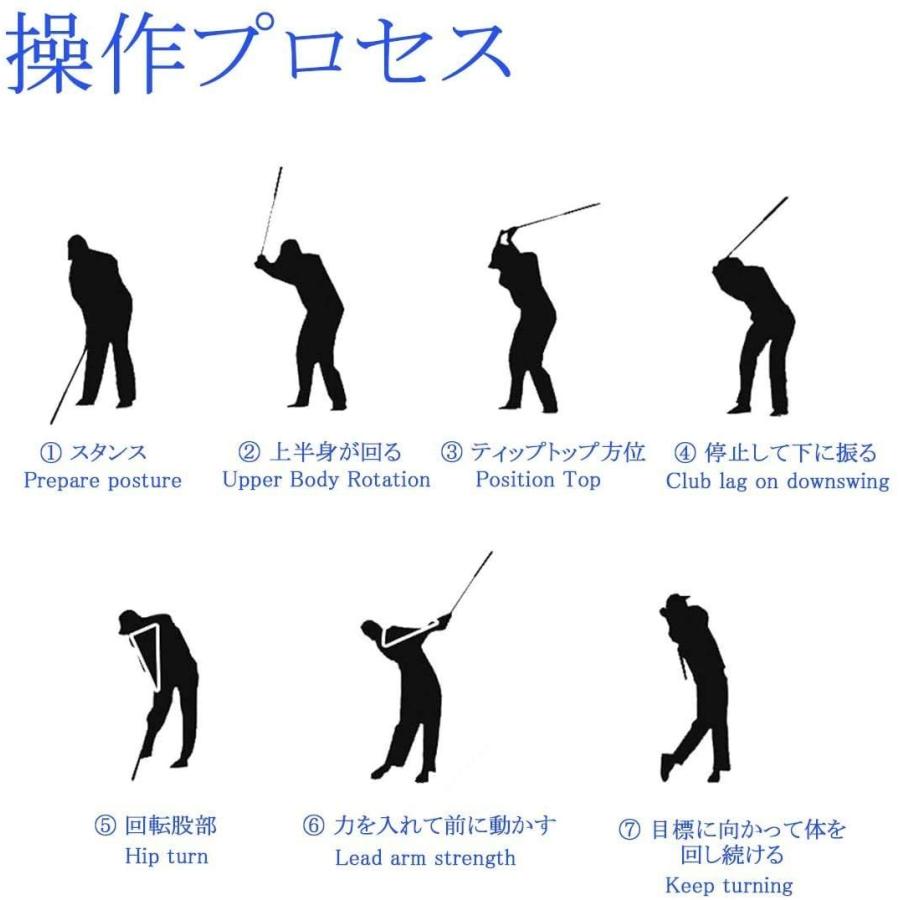 操作プロセス

① スタンス
Prepare posture

② 上半身が回る
Upper Body Rotation

③ ティップトップ方位
Position Top

④ 停止して下に振る
Club lag on downswing

⑤ 回転股部
Hip turn

⑥ 力を入れて前に動かす
Lead arm strength

⑦ 目標に向かって体を回し続ける
Keep turning