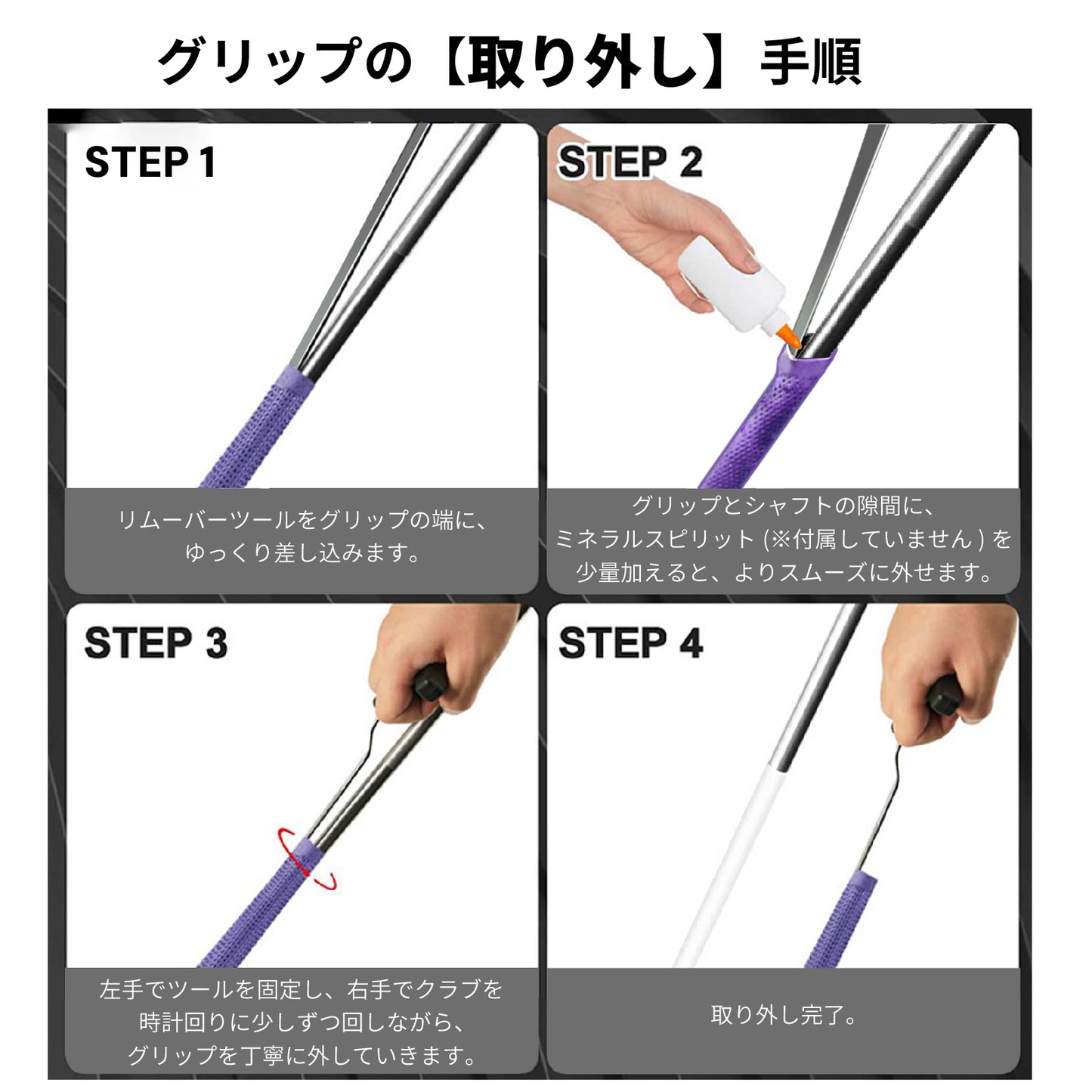 グリップの【取り外し】手順

STEP 1

リムーバーツールをグリップの端に、ゆっくり差し込みます。

STEP 2

グリップとシャフトの隙間に、ミネラルスピリット (※付属していません) を少量加えると、よりスムーズに外せます。

STEP 3

左手でツールを固定し、右手でクラブを時計回りに少しずつ回しながら、グリップを丁寧に外していきます。

STEP 4

取り外し完了。