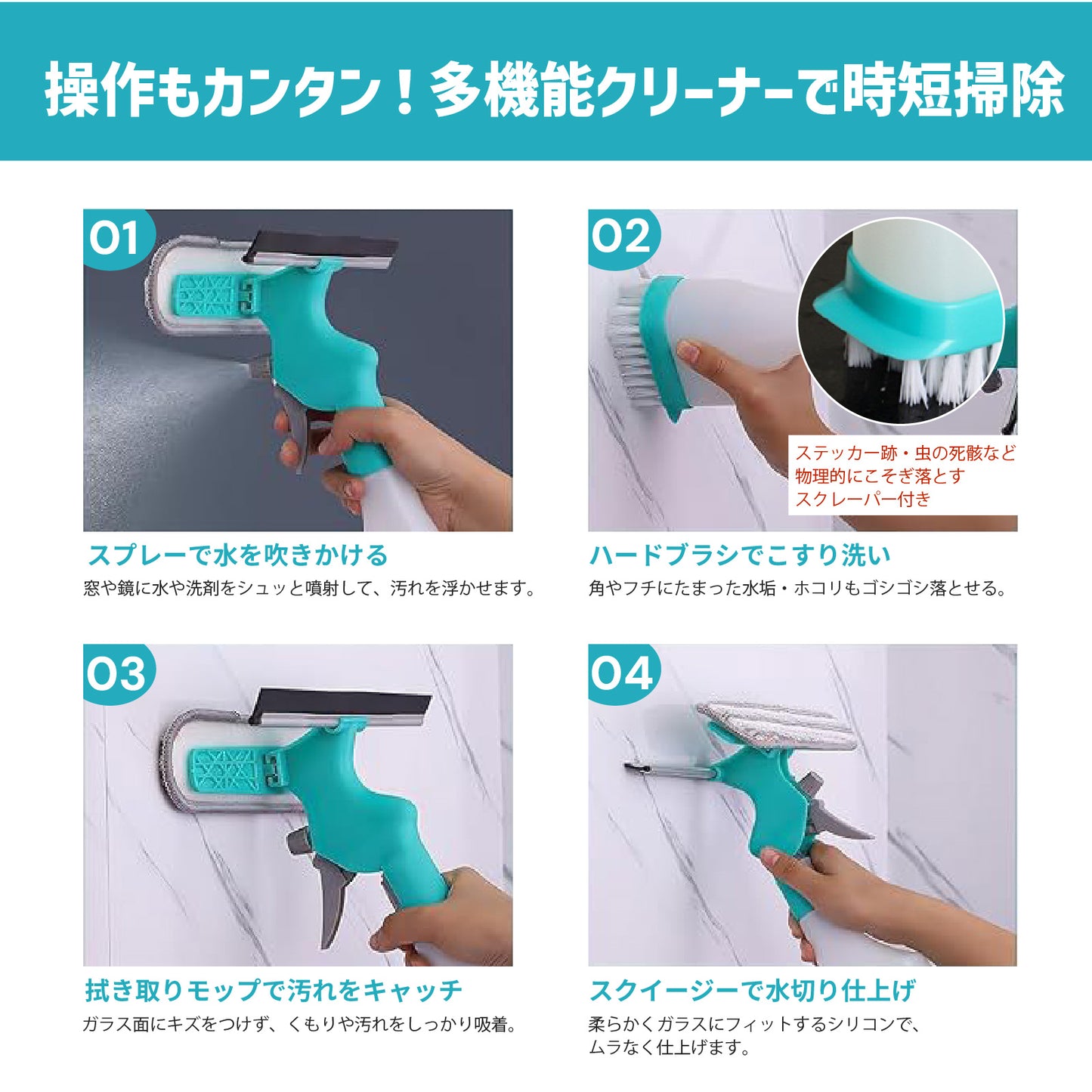 操作もカンタン！多機能クリーナーで時短掃除

01

スプレーで水を吹きかける

窓や鏡に水や洗剤をシュッと噴射して、汚れを浮かせます。

02

ステッカー跡・虫の死骸など
物理的にこそぎ落とす
スクレーパー付き

ハードブラシでこすり洗い

角やフチにたまった水垢・ホコリもゴシゴシ落とせる。

03

拭き取りモップで汚れをキャッチ

ガラス面にキズをつけず、くもりや汚れをしっかり吸着。

04

スクイージーで水切り仕上げ

柔らかくガラスにフィットするシリコンで、
ムラなく仕上げます。