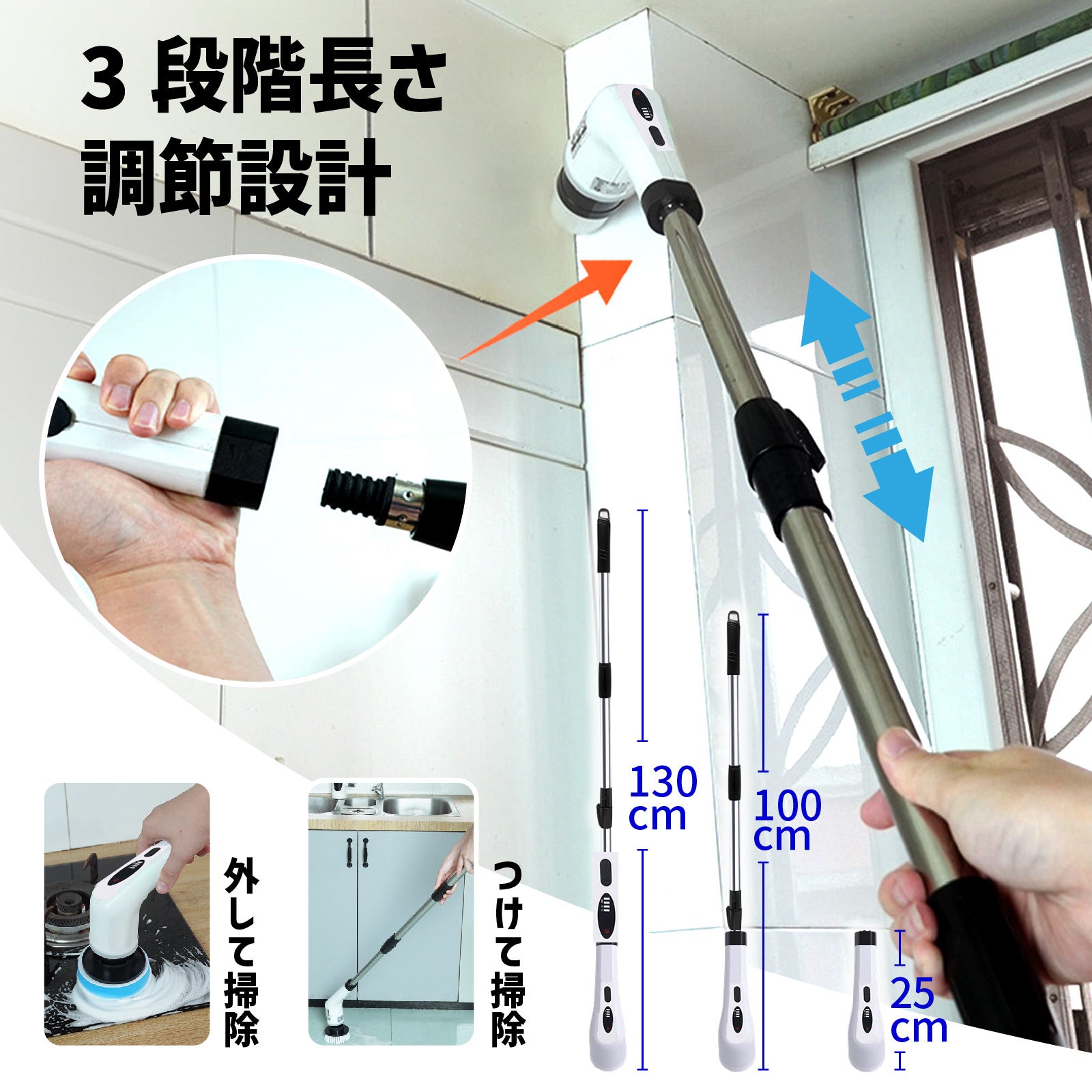 3 段階長さ
調節設計

外して掃除

つけて掃除

130 cm

100 cm

25 cm